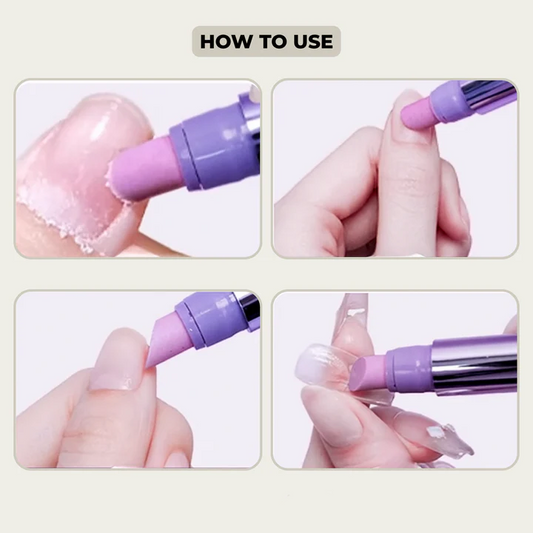 HOW TO USE